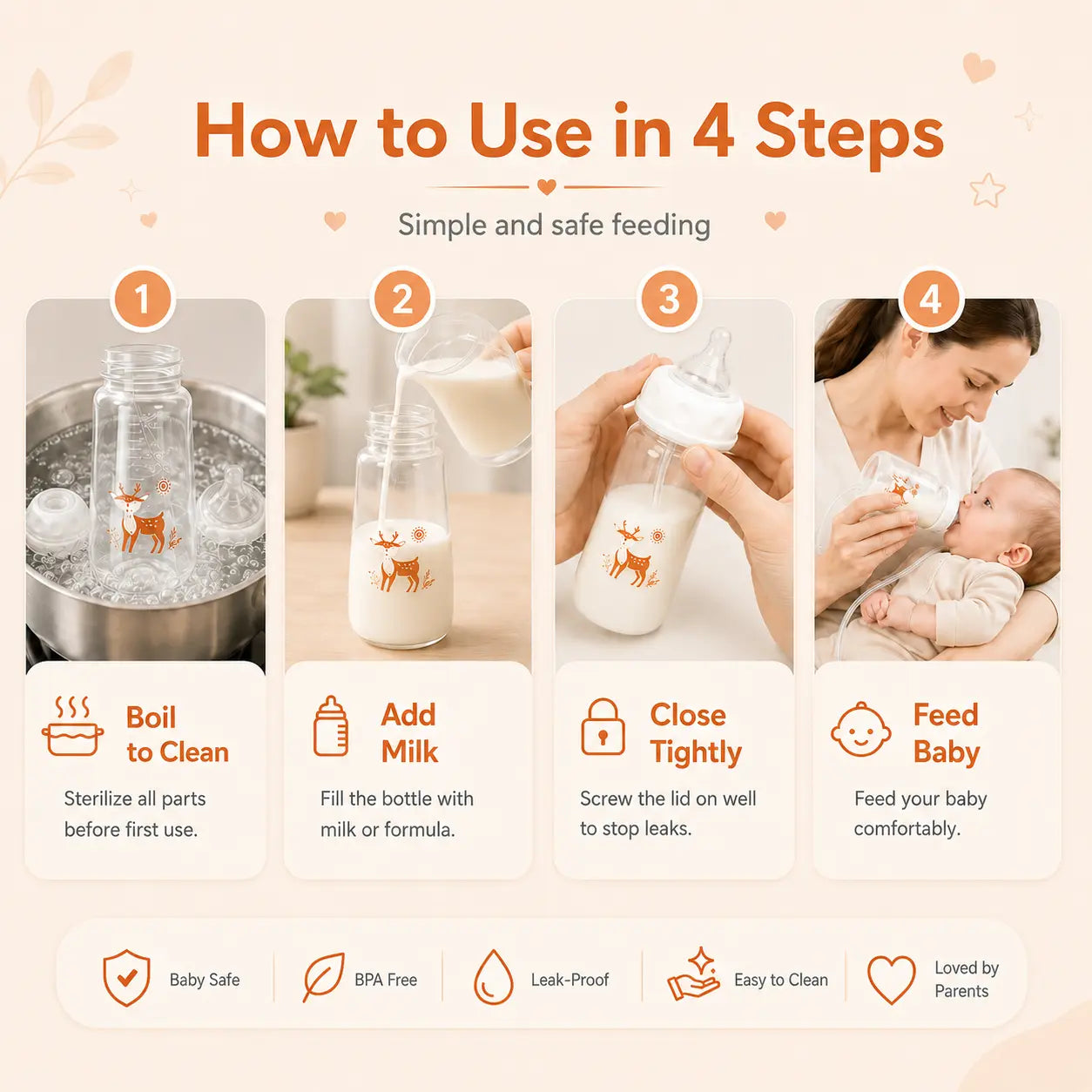 How to Use in 4 Steps

Simple and safe feeding

1

Boil to Clean

Sterilize all parts before first use.

2

Add Milk

Fill the bottle with milk or formula.

3

Close Tightly

Screw the lid on well to stop leaks.

4

Feed Baby

Feed your baby comfortably.

Baby Safe

BPA Free

Leak-Proof

Easy to Clean

Loved by Parents