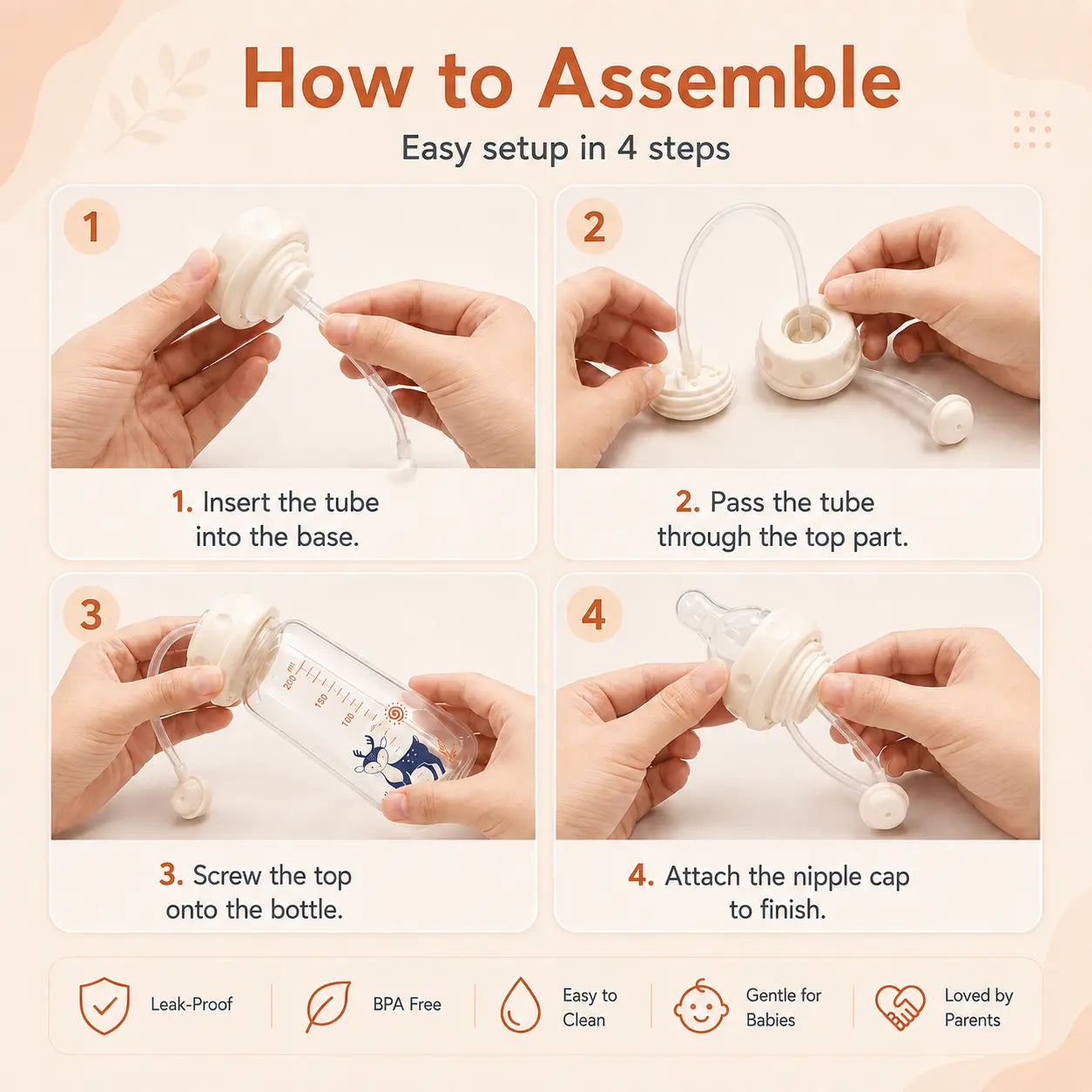 How to Assemble

Easy setup in 4 steps

1

1. Insert the tube into the base.

2

2. Pass the tube through the top part.

3

200 ml
150
100

3. Screw the top onto the bottle.

4

4. Attach the nipple cap to finish.

Leak-Proof

BPA Free

Easy to Clean

Gentle for Babies

Loved by Parents